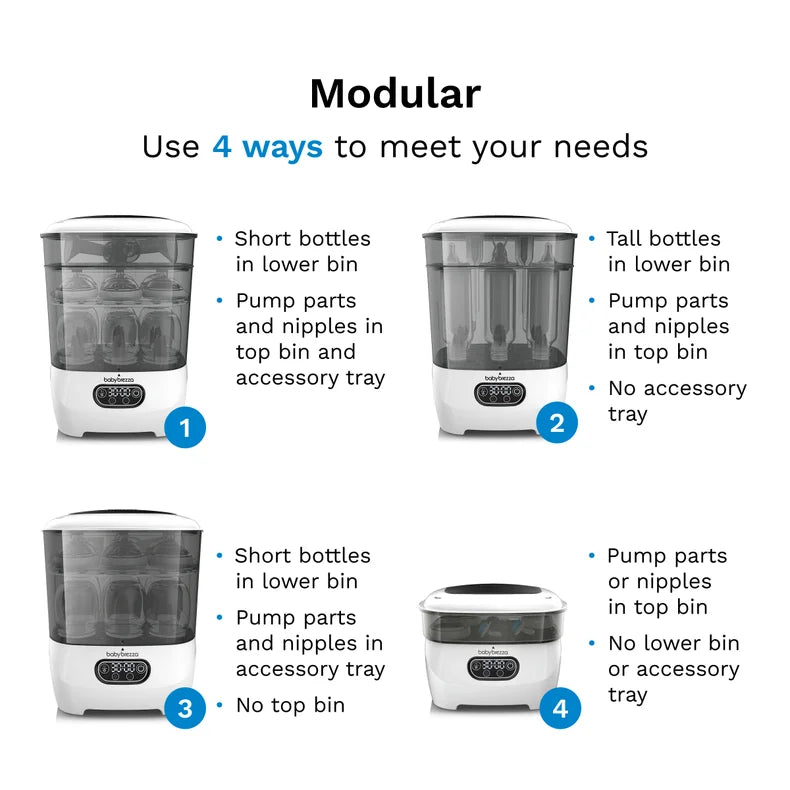 Modular

Use 4 ways to meet your needs

babybrezza

1

• Short bottles in lower bin
• Pump parts and nipples in top bin and accessory tray

babybrezza

2

• Tall bottles in lower bin
• Pump parts and nipples in top bin
• No accessory tray

babybrezza

3

• Short bottles in lower bin
• Pump parts and nipples in accessory tray
• No top bin

babybrezza

4

• Pump parts or nipples in top bin
• No lower bin or accessory tray